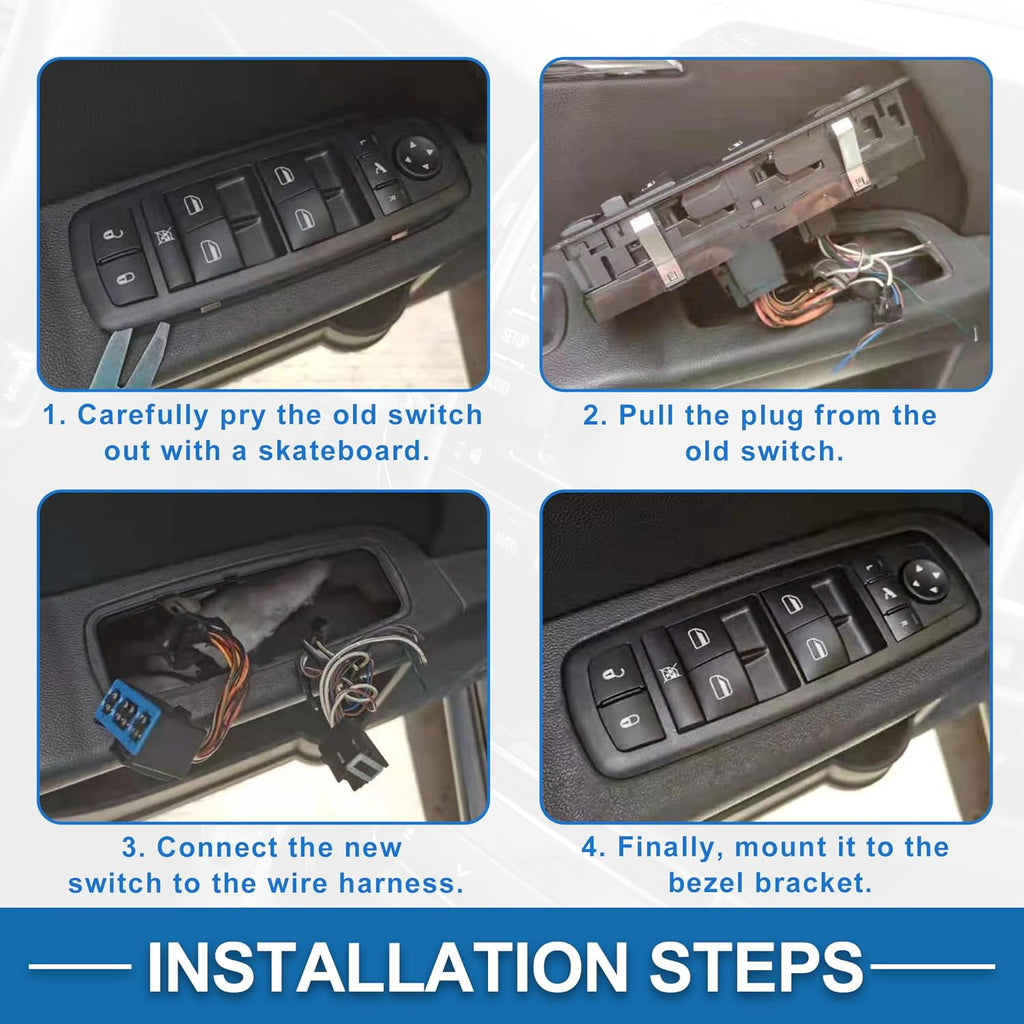 1. Carefully pry the old switch out with a skateboard.

2. Pull the plug from the old switch.

3. Connect the new switch to the wire harness.

4. Finally, mount it to the bezel bracket.

INSTALLATION STEPS